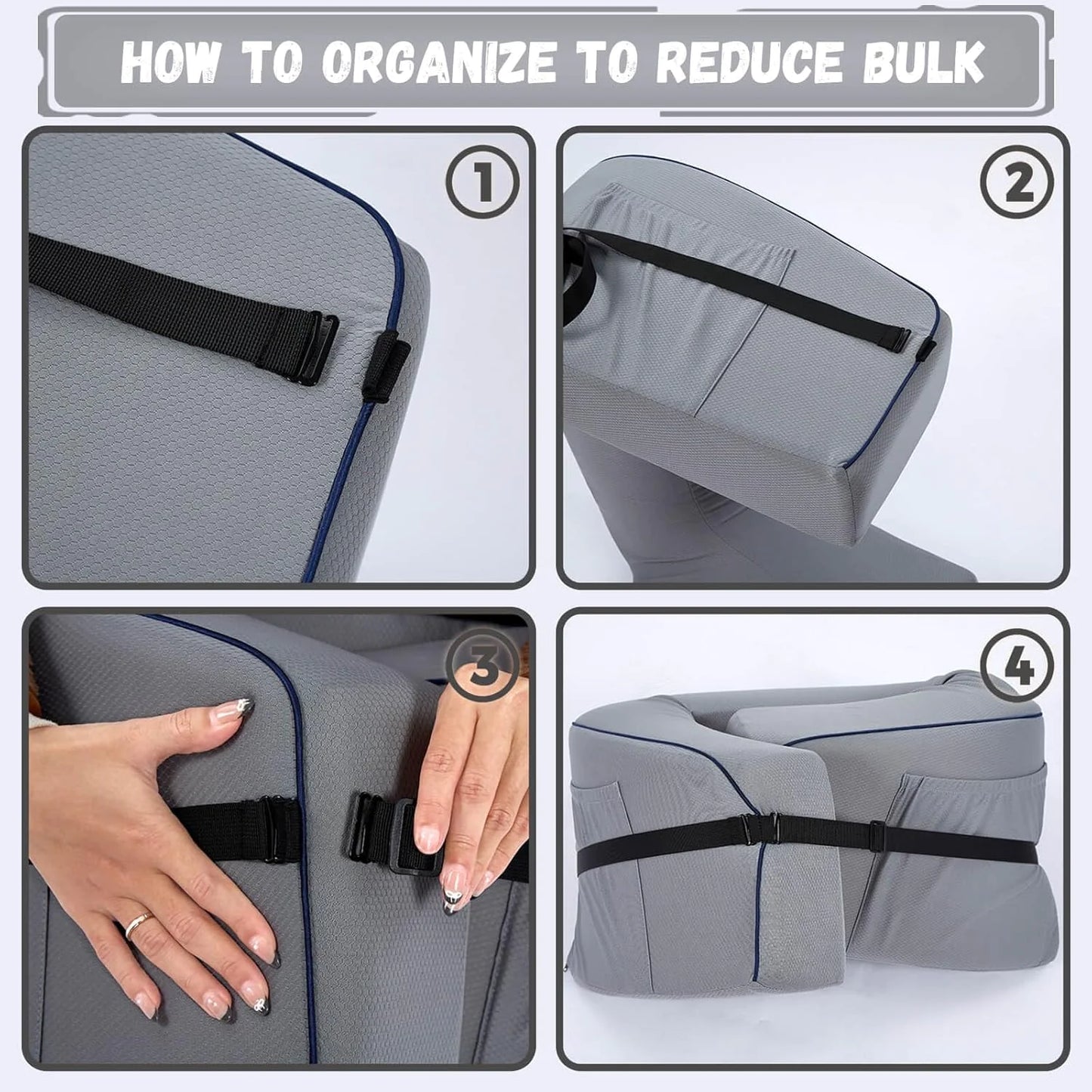 HOW TO ORGANIZE TO REDUCE BULK

1

2

3

4